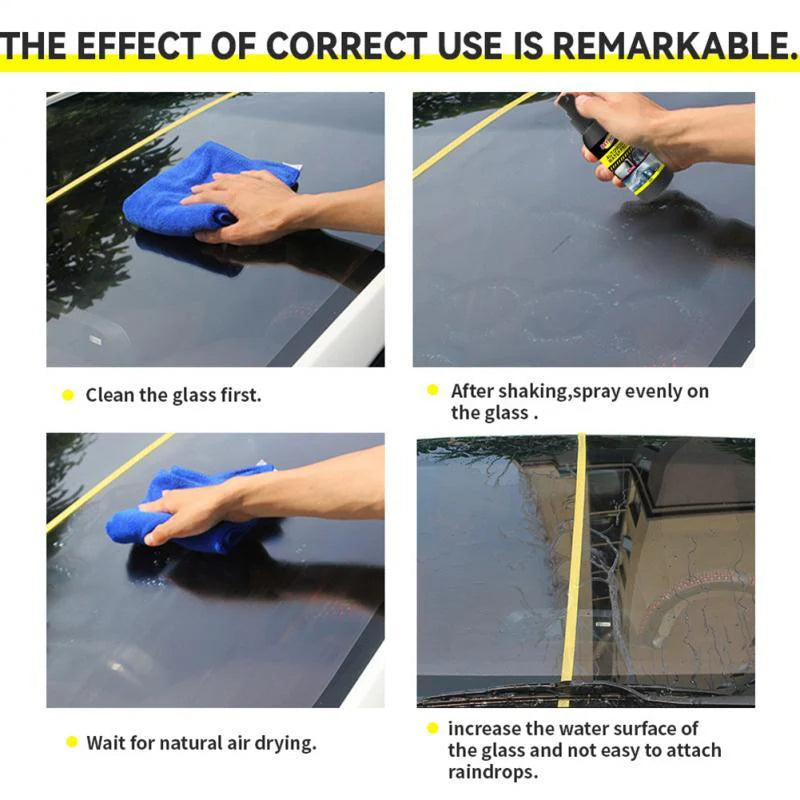 THE EFFECT OF CORRECT USE IS REMARKABLE.

Clean the glass first.

After shaking,spray evenly on the glass .

Wait for natural air drying.

increase the water surface of the glass and not easy to attach raindrops.