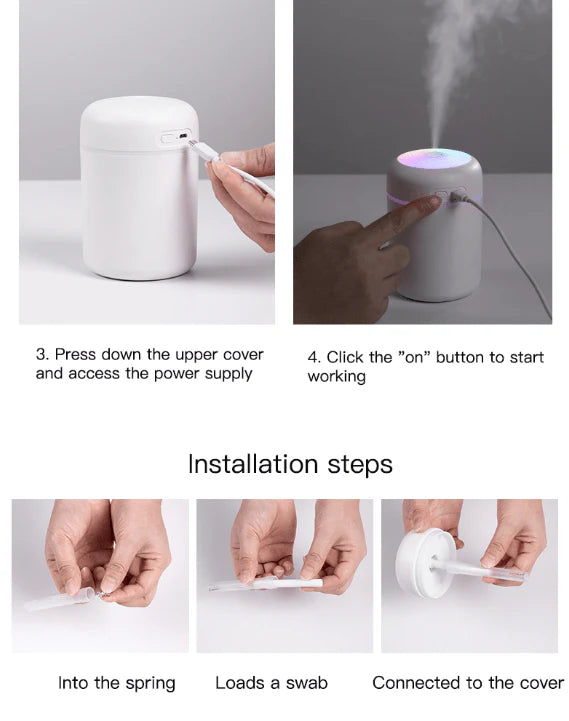 3. Press down the upper cover and access the power supply

4. Click the "on" button to start working

Installation steps

Into the spring

Loads a swab

Connected to the cover