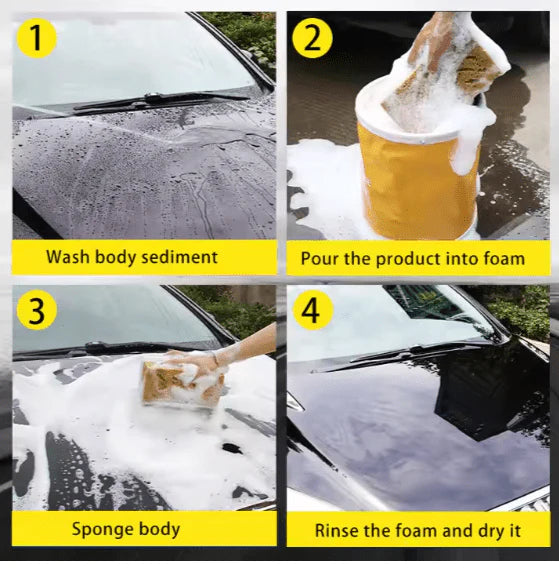 1

Wash body sediment

2

Pour the product into foam

3

Sponge body

4

Rinse the foam and dry it